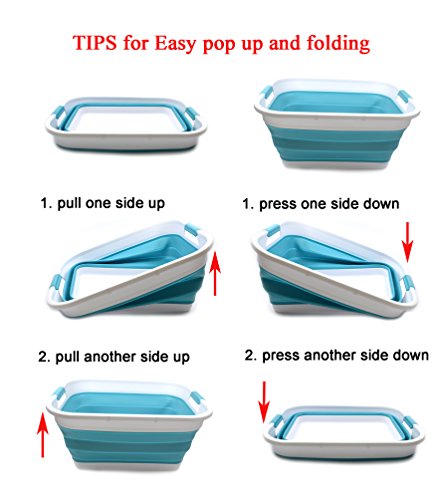 TIPS for Easy pop up and folding

1. pull one side up

2. pull another side up

1. press one side down

2. press another side down