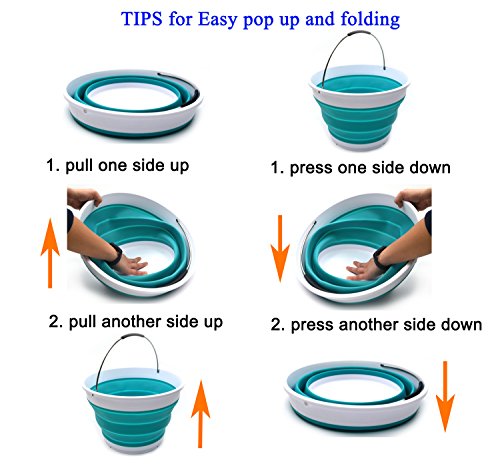 TIPS for Easy pop up and folding

1. pull one side up

2. pull another side up

1. press one side down

2. press another side down