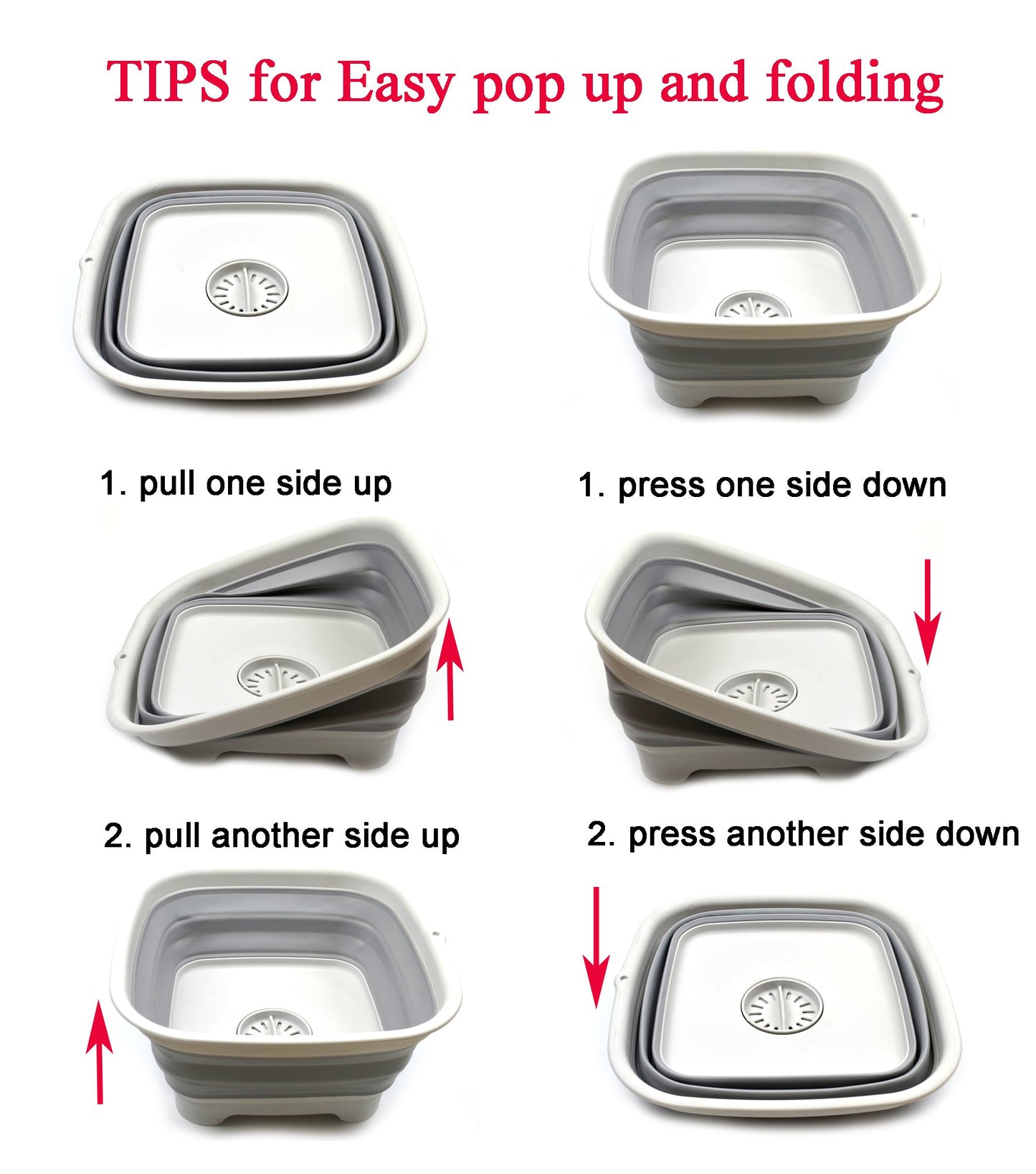 TIPS for Easy pop up and folding

1. pull one side up

2. pull another side up

1. press one side down

2. press another side down