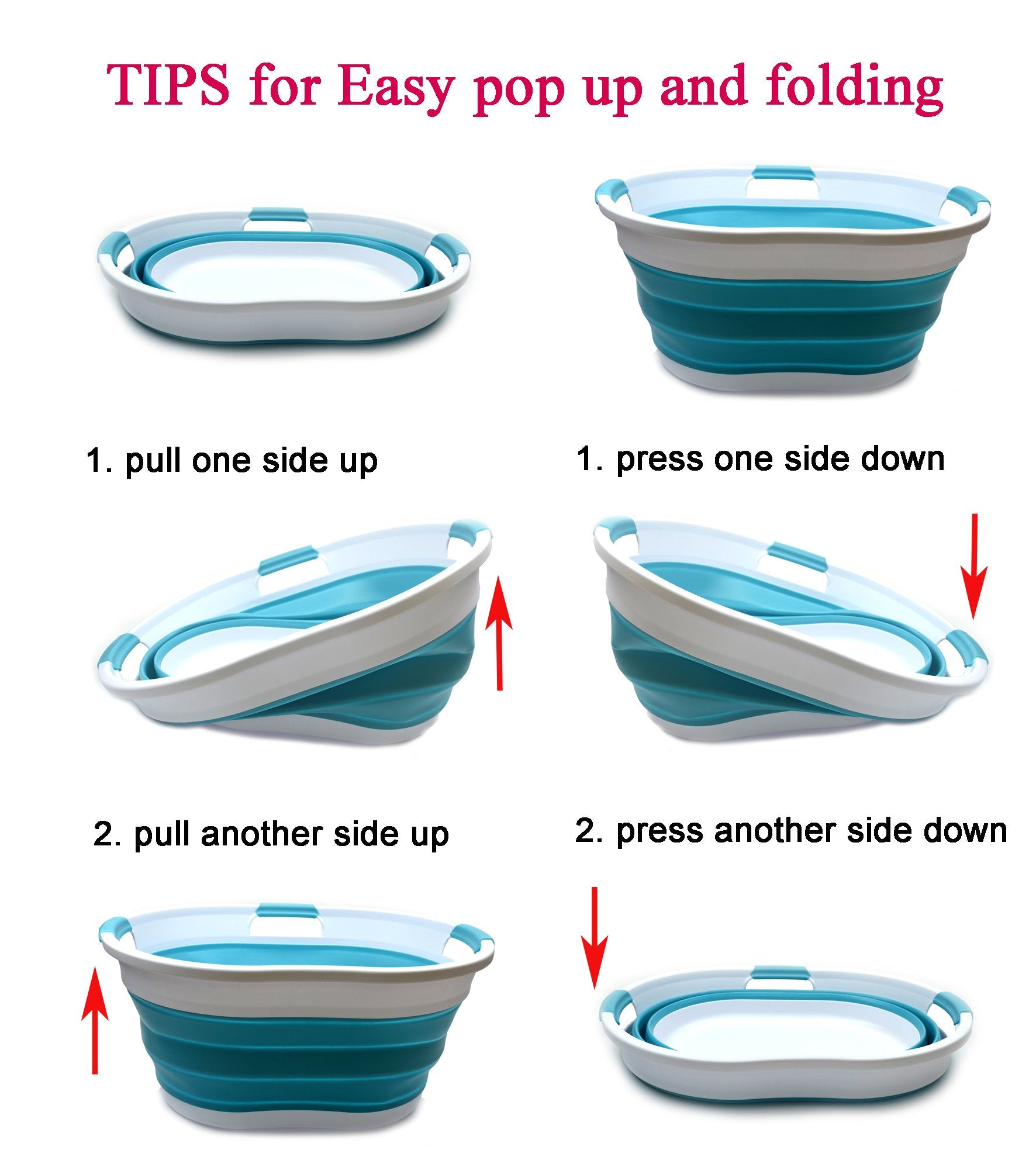 TIPS for Easy pop up and folding

1. pull one side up

2. pull another side up

1. press one side down

2. press another side down