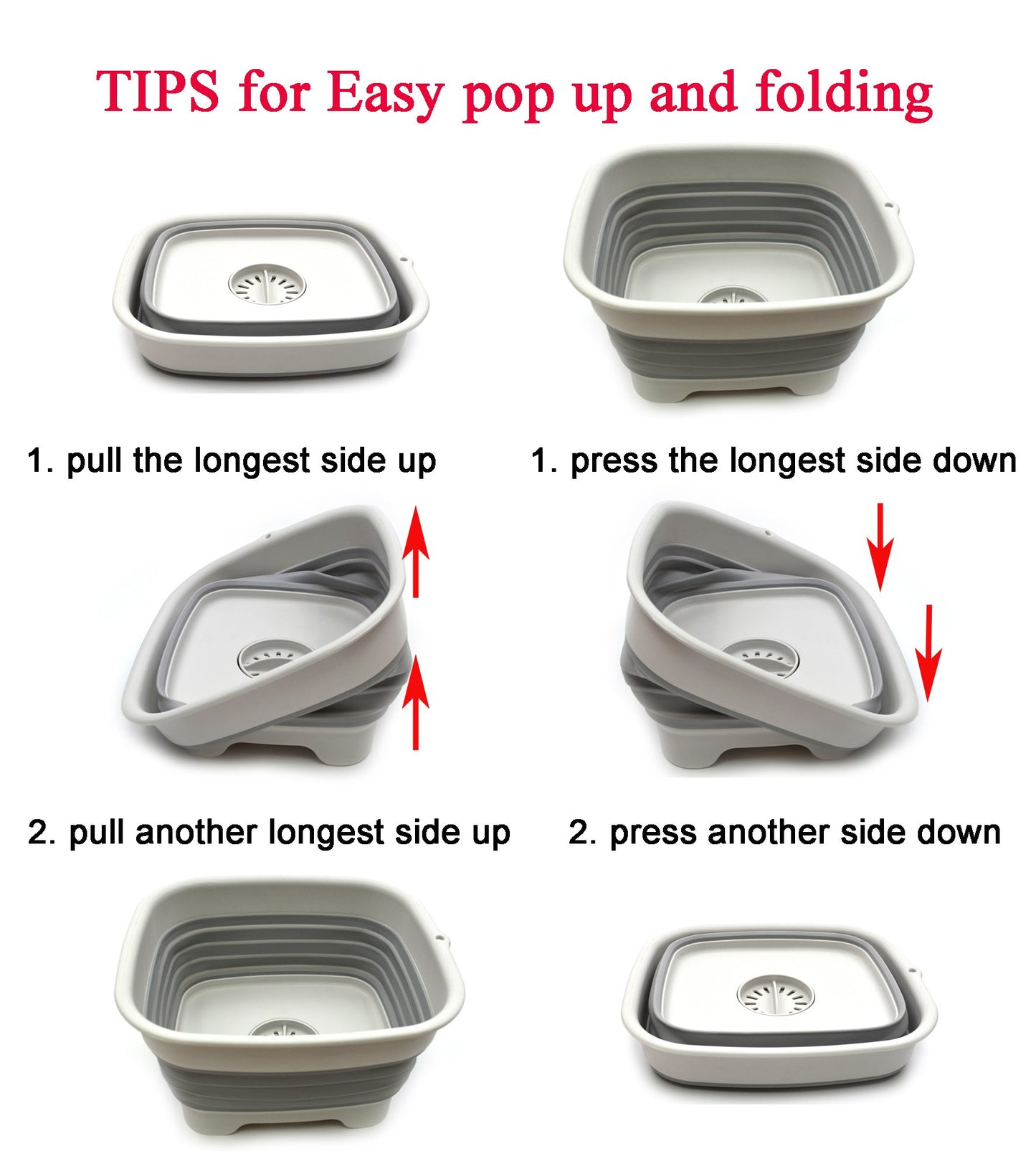 TIPS for Easy pop up and folding

1. pull the longest side up

2. pull another longest side up

1. press the longest side down

2. press another side down