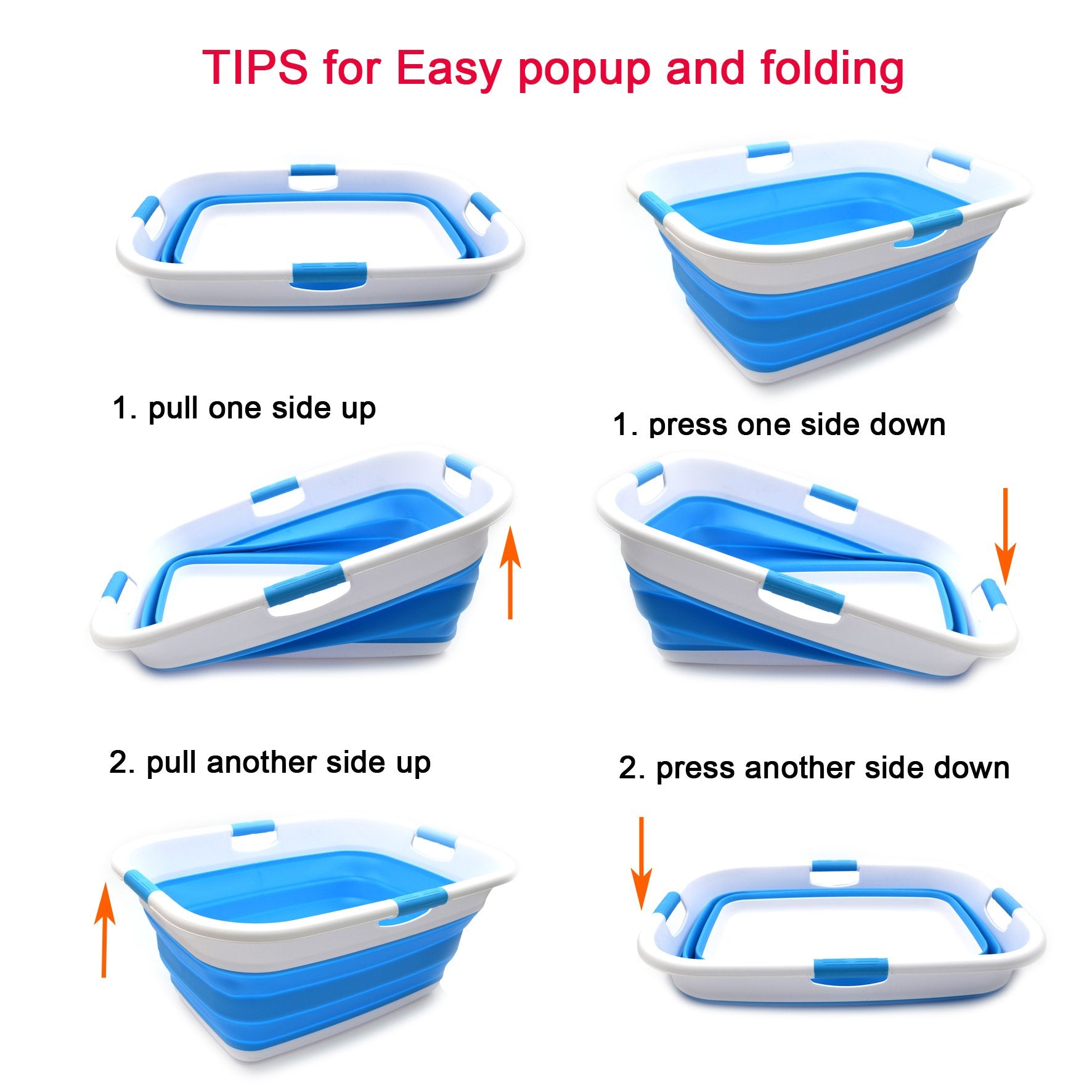 TIPS for Easy popup and folding

1. pull one side up

2. pull another side up

1. press one side down

2. press another side down