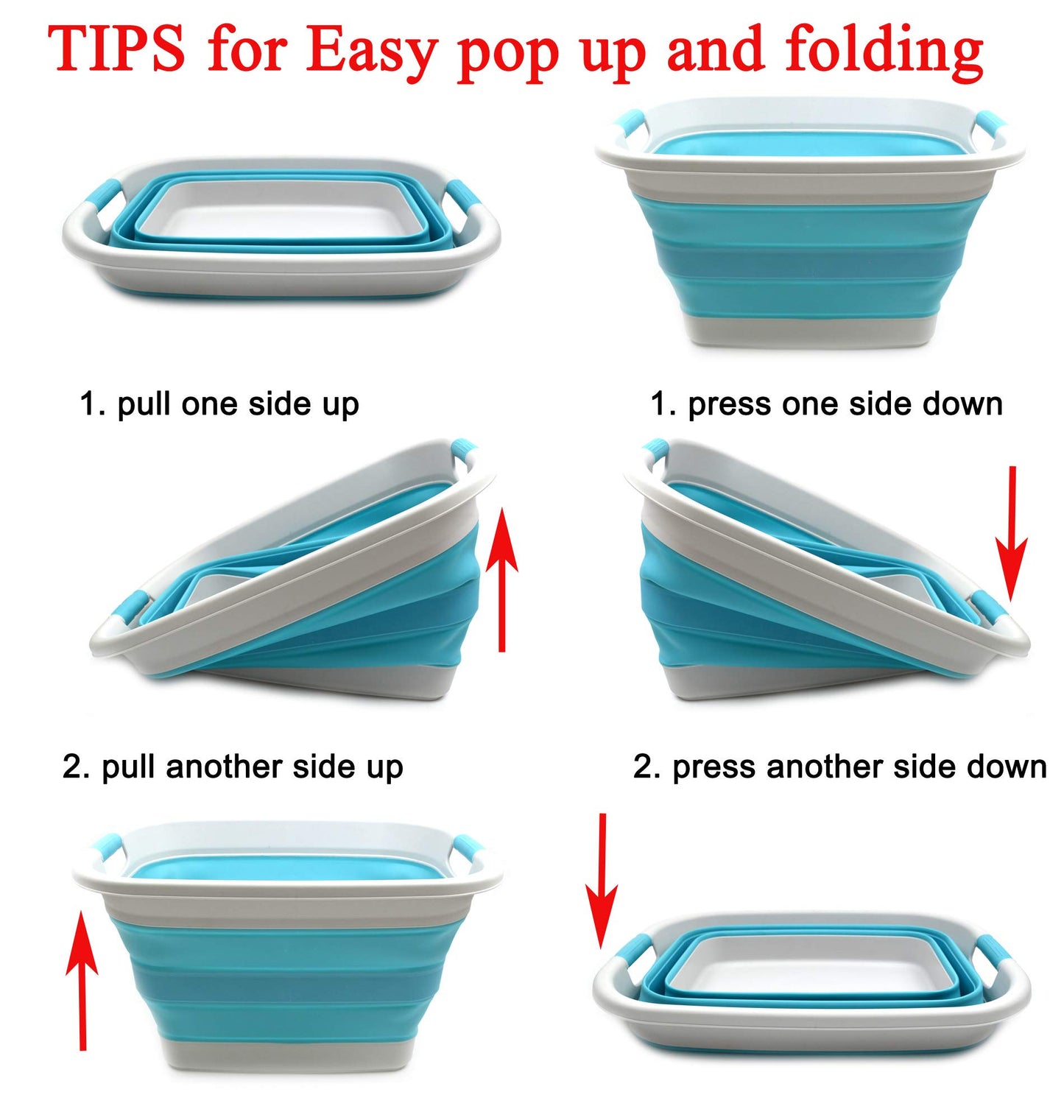 TIPS for Easy pop up and folding

1. pull one side up

2. pull another side up

1. press one side down

2. press another side down