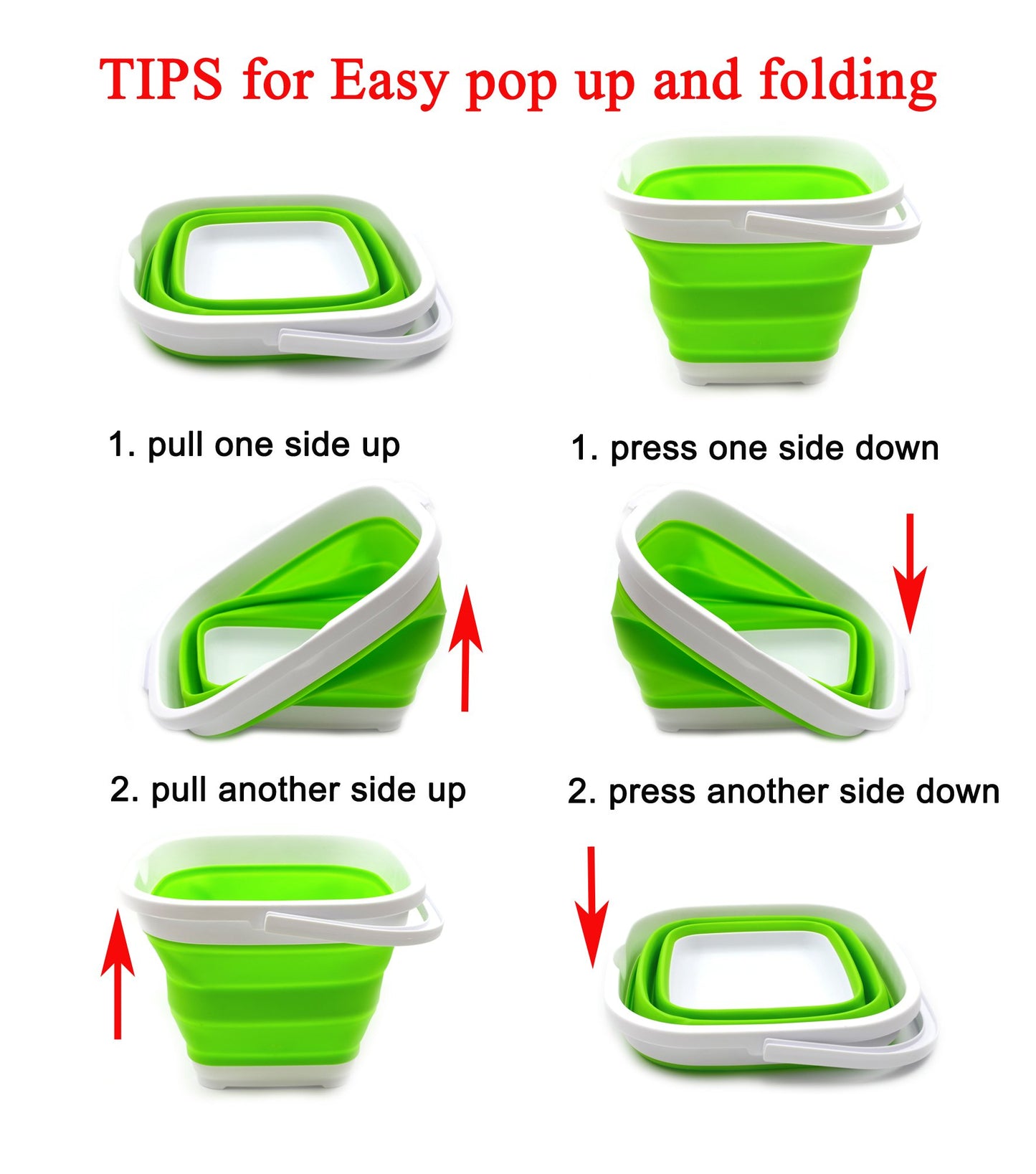 TIPS for Easy pop up and folding

1. pull one side up

2. pull another side up

1. press one side down

2. press another side down