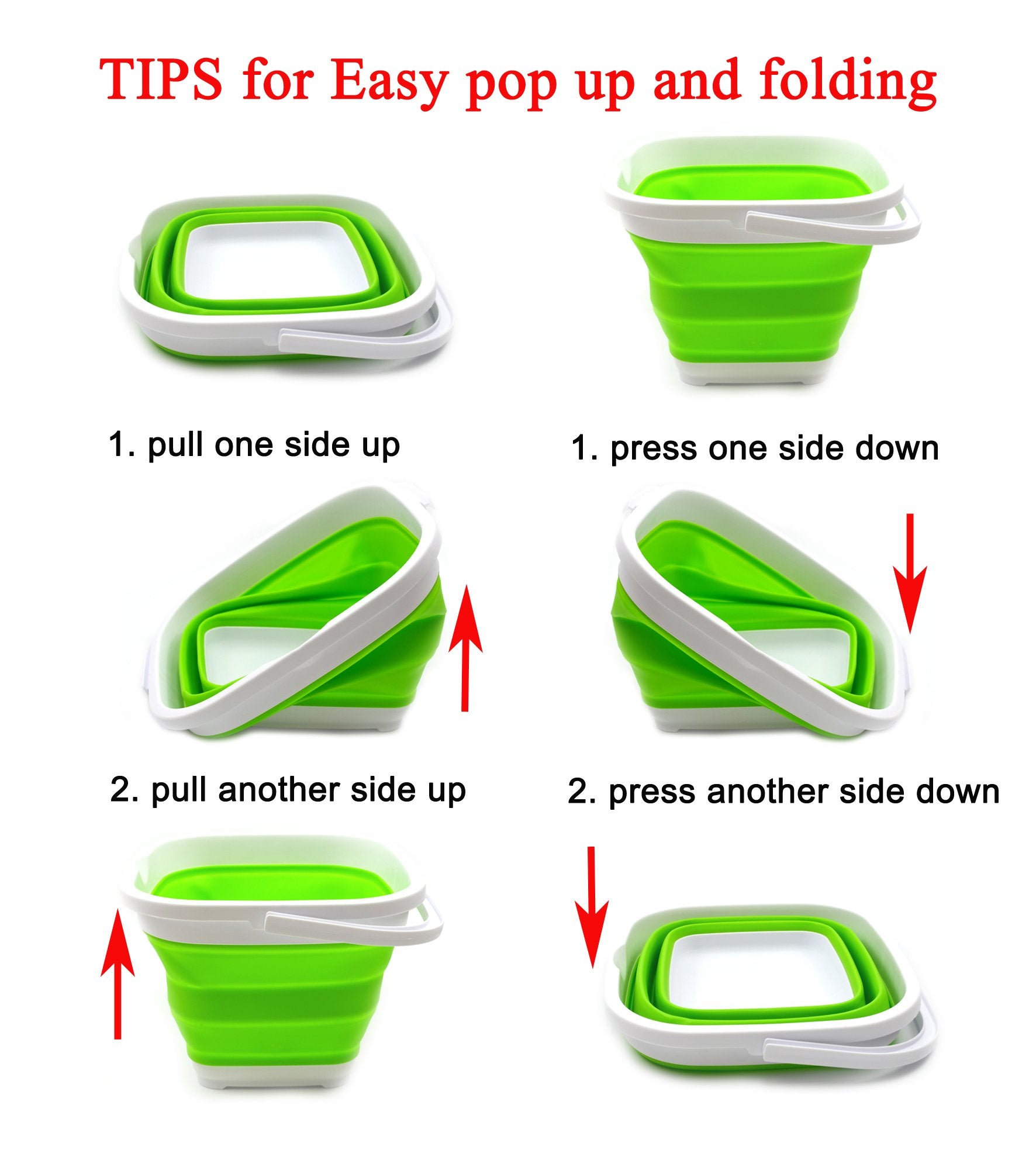 TIPS for Easy pop up and folding

1. pull one side up

2. pull another side up

1. press one side down

2. press another side down