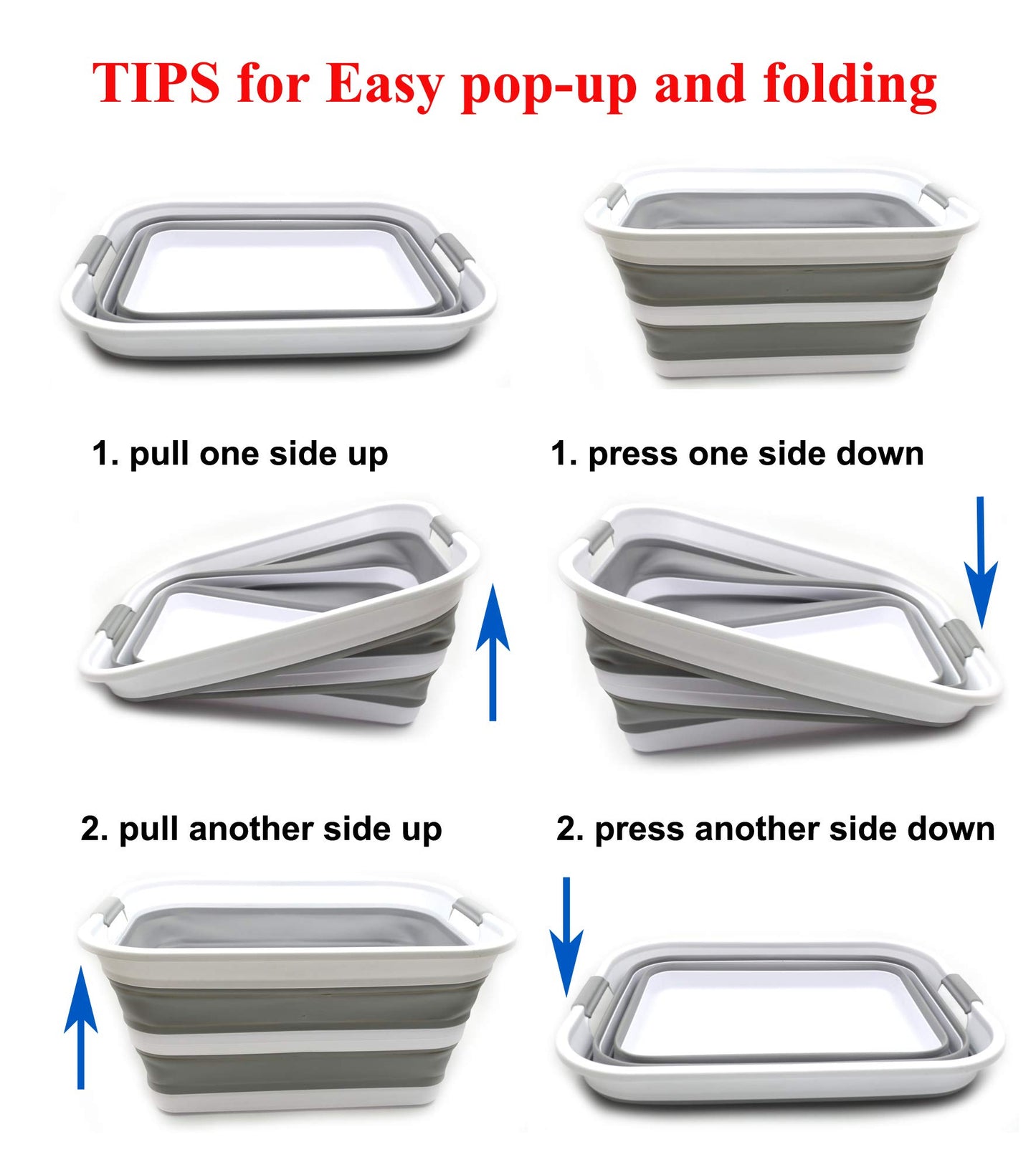 TIPS for Easy pop-up and folding

1. pull one side up

2. pull another side up

1. press one side down

2. press another side down