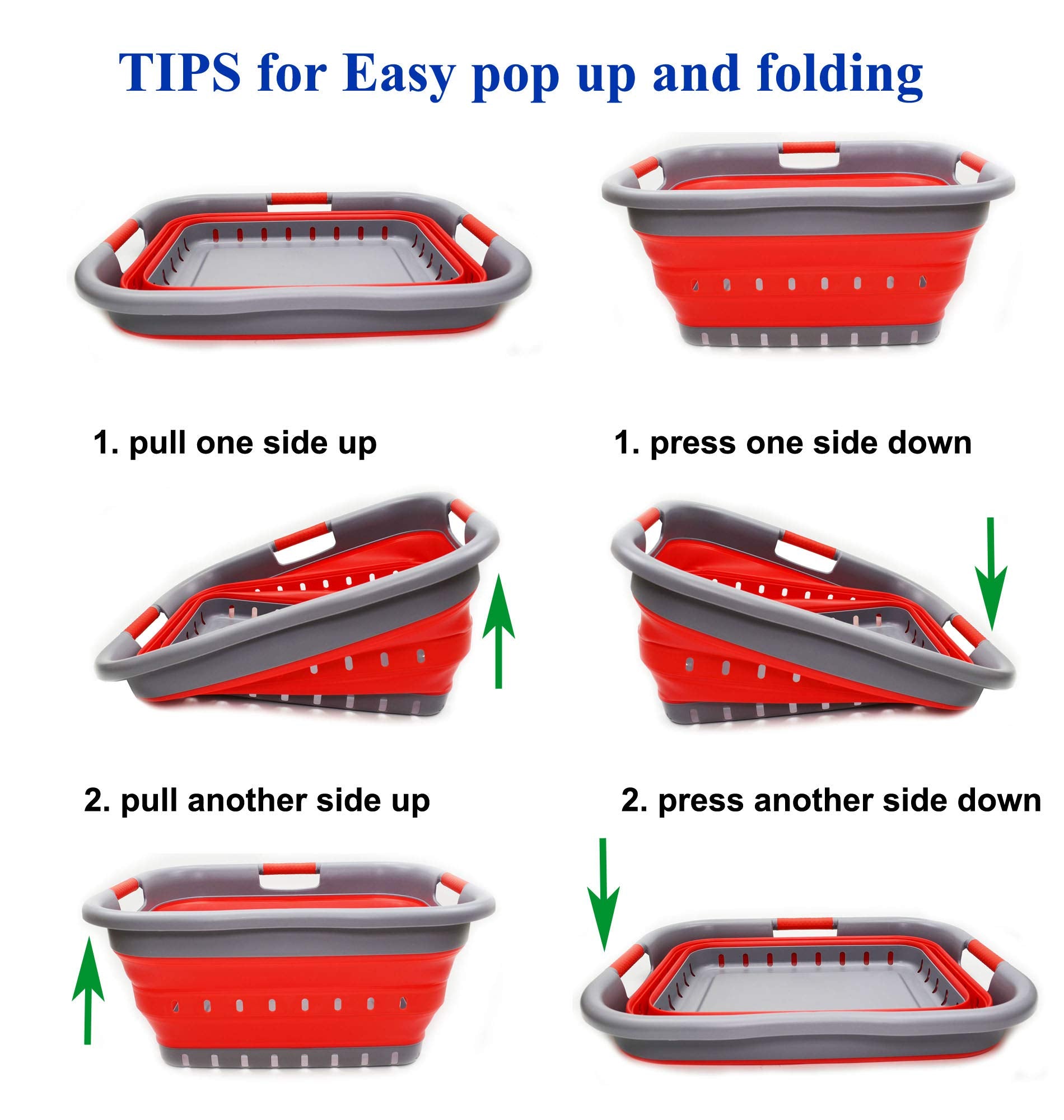 TIPS for Easy pop up and folding

1. pull one side up

2. pull another side up

1. press one side down

2. press another side down