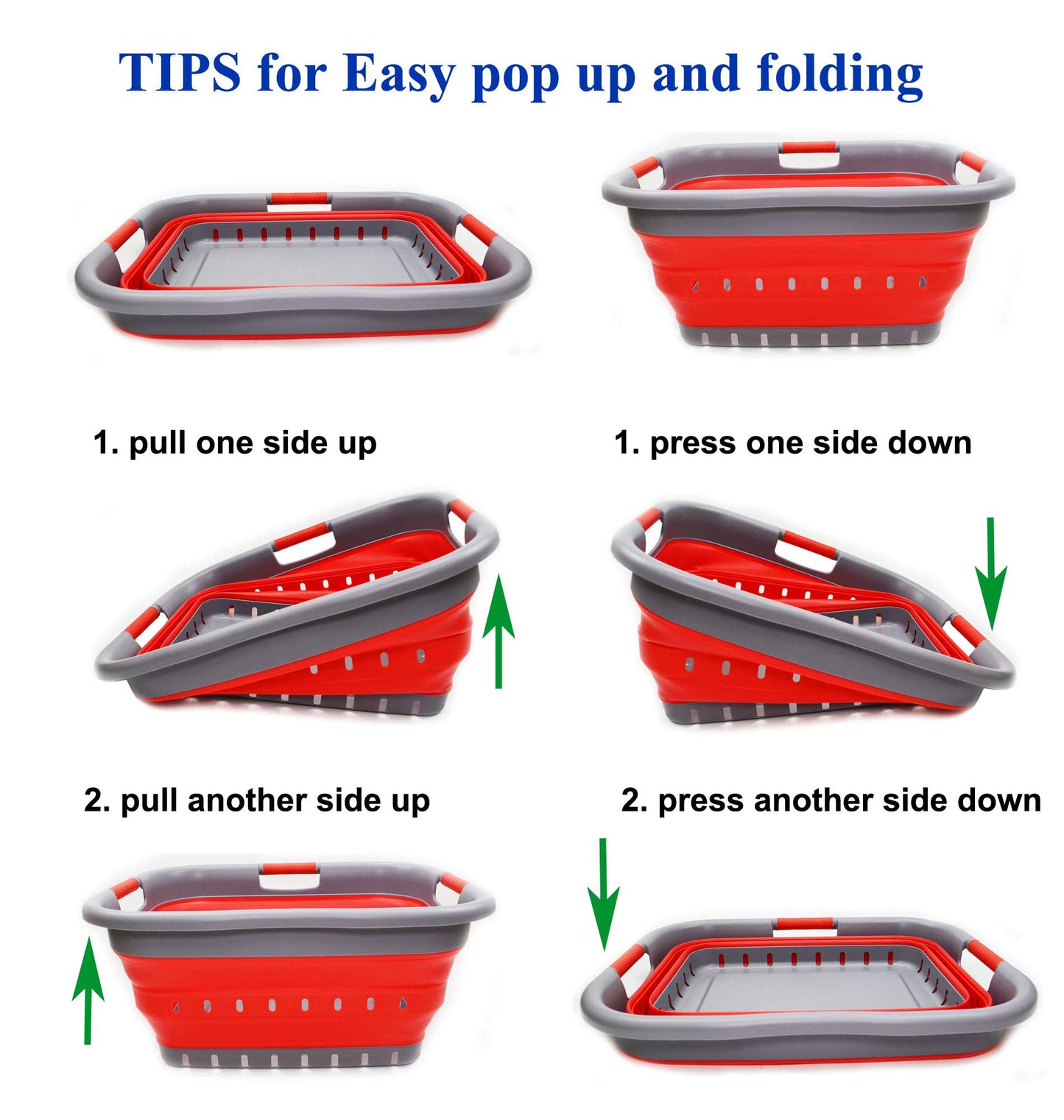 TIPS for Easy pop up and folding

1. pull one side up

2. pull another side up

1. press one side down

2. press another side down