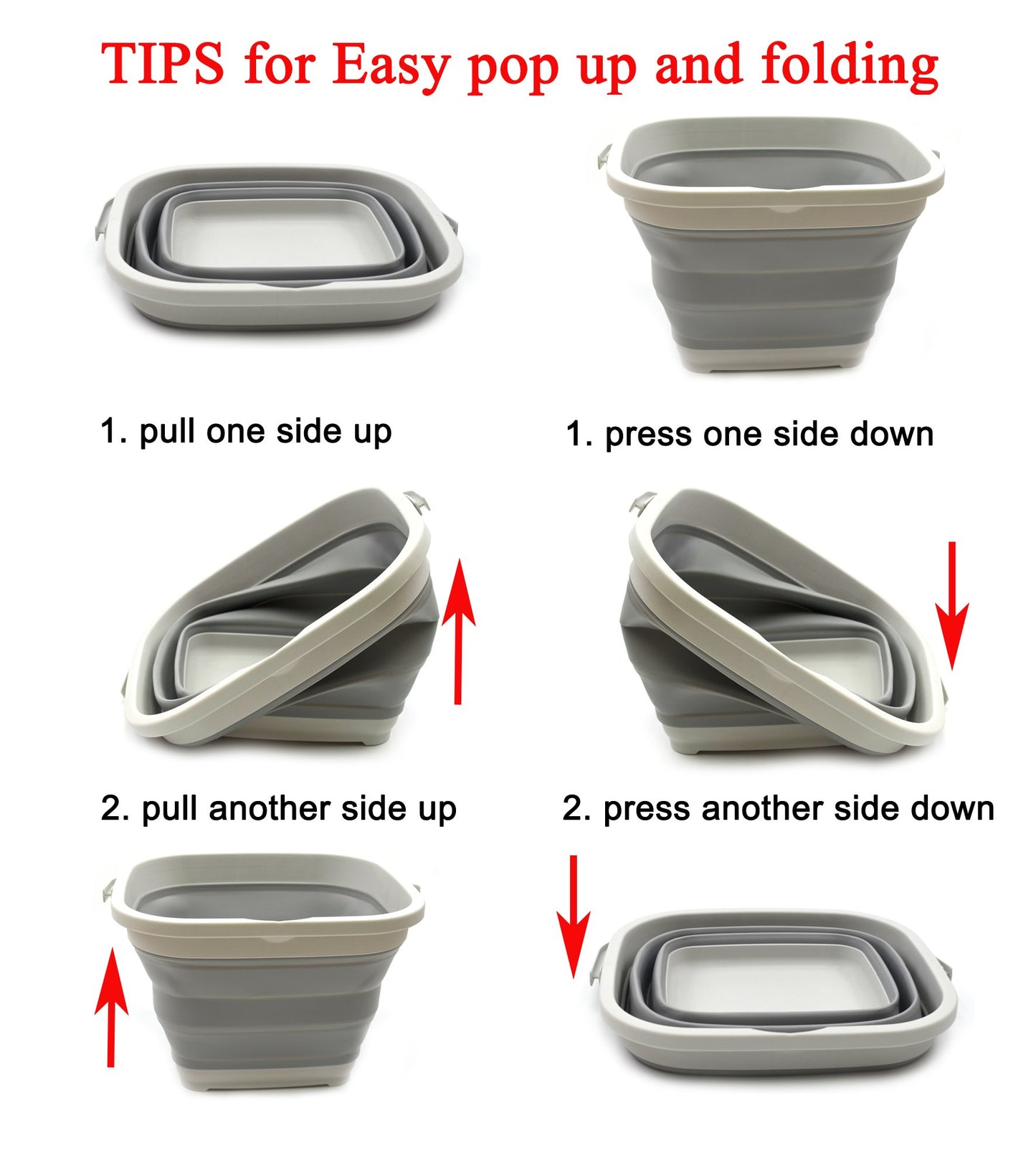 TIPS for Easy pop up and folding

1. pull one side up

2. pull another side up

1. press one side down

2. press another side down