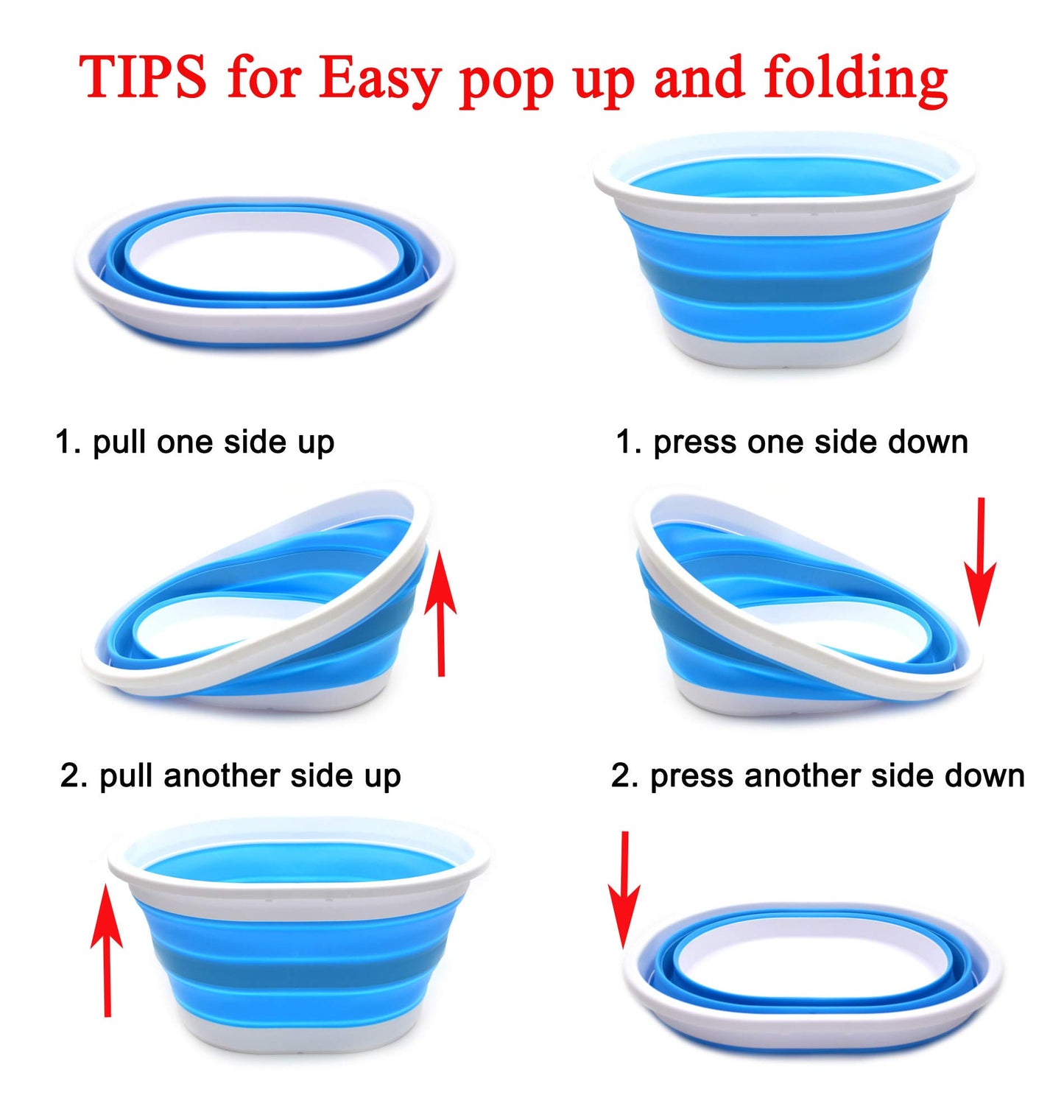 TIPS for Easy pop up and folding

1. pull one side up

2. pull another side up

1. press one side down

2. press another side down