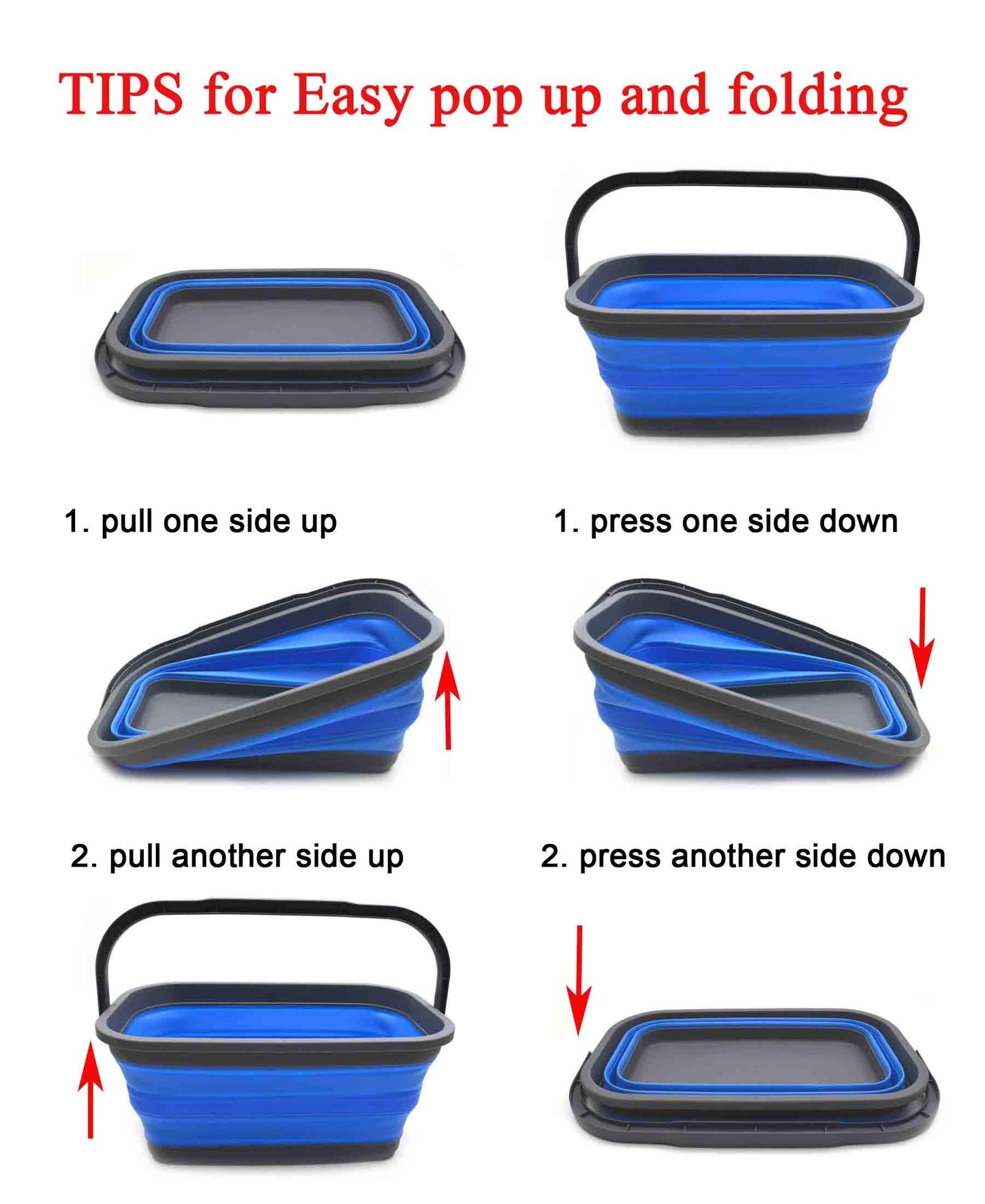 TIPS for Easy pop up and folding

1. pull one side up

2. pull another side up

1. press one side down

2. press another side down