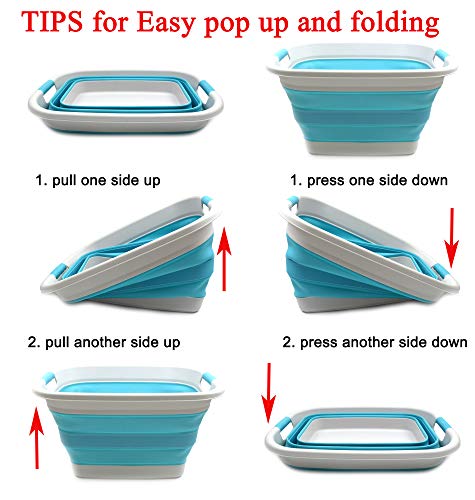 TIPS for Easy pop up and folding

1. pull one side up

2. pull another side up

1. press one side down

2. press another side down