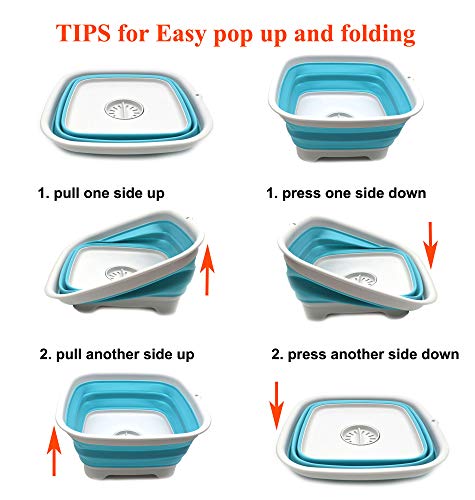 TIPS for Easy pop up and folding

1. pull one side up

2. pull another side up

1. press one side down

2. press another side down