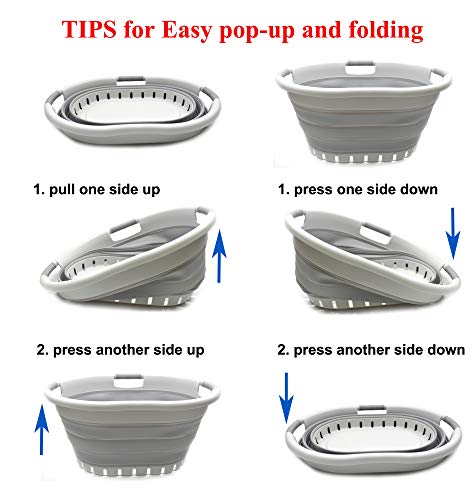 TIPS for Easy pop-up and folding

1. pull one side up

2. press another side up

1. press one side down

2. press another side down