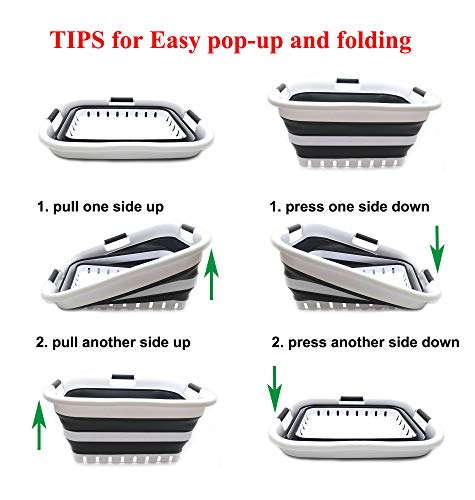 TIPS for Easy pop-up and folding

1. pull one side up

2. pull another side up

1. press one side down

2. press another side down