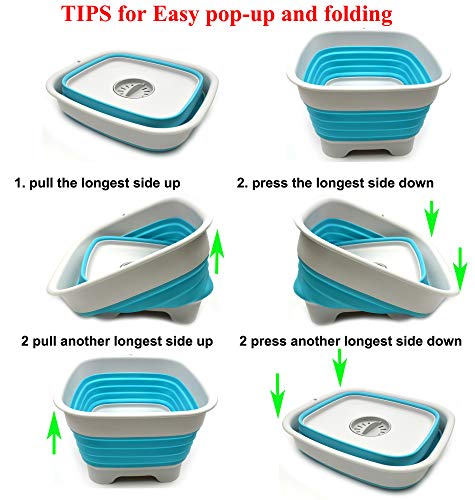 TIPS for Easy pop-up and folding

1. pull the longest side up

2. press the longest side down

2 pull another longest side up

2 press another longest side down