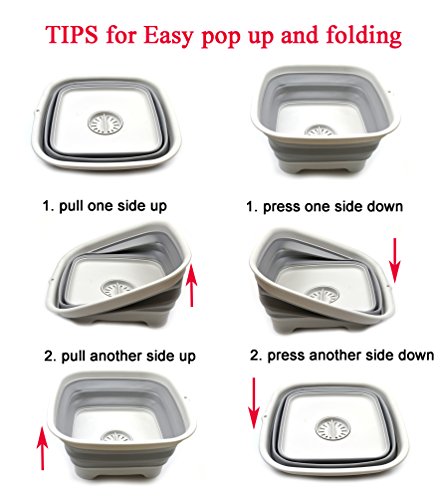 TIPS for Easy pop up and folding

1. pull one side up

2. pull another side up

1. press one side down

2. press another side down