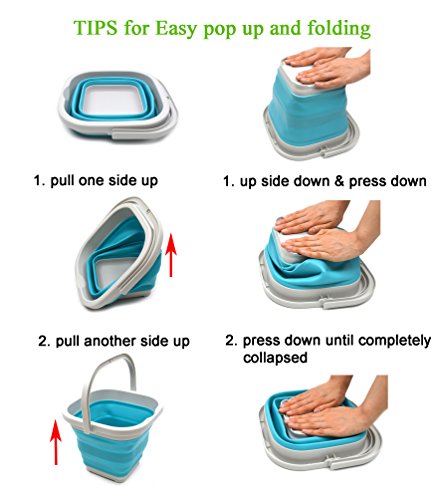 TIPS for Easy pop up and folding

1. pull one side up

2. pull another side up

1. up side down & press down

2. press down until completely collapsed