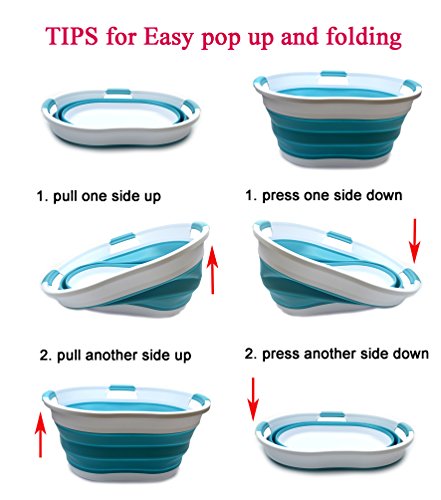 TIPS for Easy pop up and folding

1. pull one side up

2. pull another side up

1. press one side down

2. press another side down