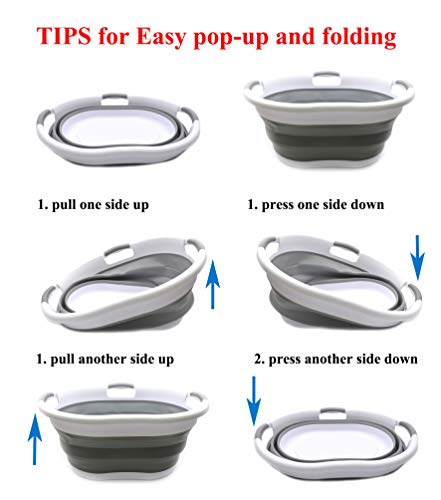 TIPS for Easy pop-up and folding

1. pull one side up

1. pull another side up

1. press one side down

2. press another side down