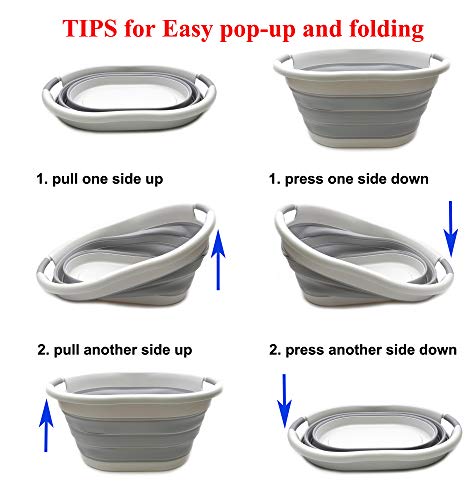 TIPS for Easy pop-up and folding

1. pull one side up

2. pull another side up

1. press one side down

2. press another side down