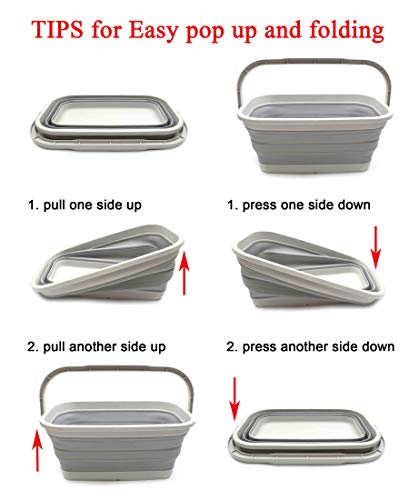 TIPS for Easy pop up and folding

1. pull one side up

2. pull another side up

1. press one side down

2. press another side down