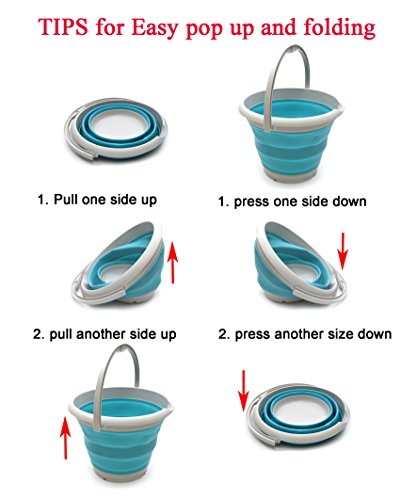 TIPS for Easy pop up and folding

1. Pull one side up

2. pull another side up

1. press one side down

2. press another size down