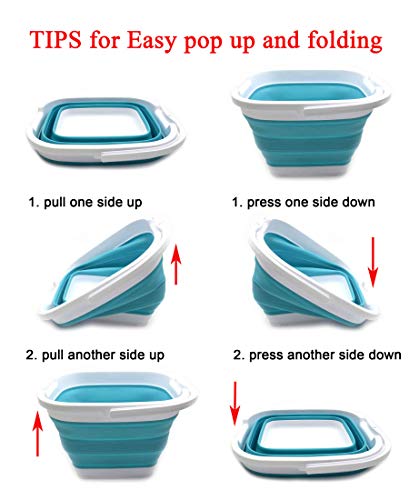 TIPS for Easy pop up and folding

1. pull one side up

2. pull another side up

1. press one side down

2. press another side down