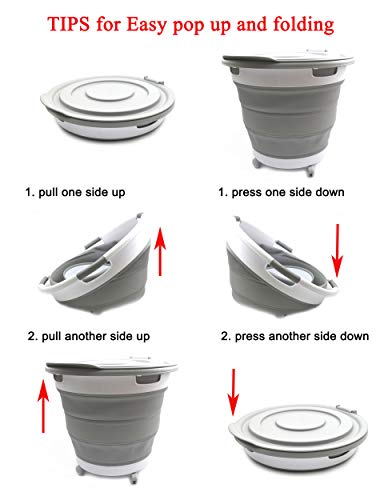 TIPS for Easy pop up and folding

1. pull one side up

2. pull another side up

1. press one side down

2. press another side down